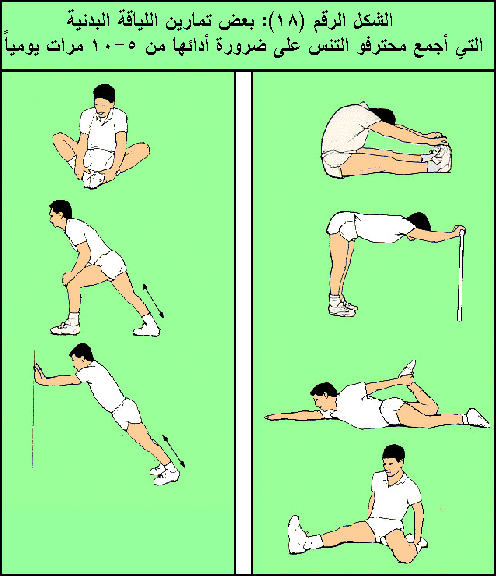 الشكل الرقم (١٨): بعض تمارين اللياقة البدنية
التي أجمع محترفو التنس على ضرورة أدائها من ٥-١٠ مرات يومياً